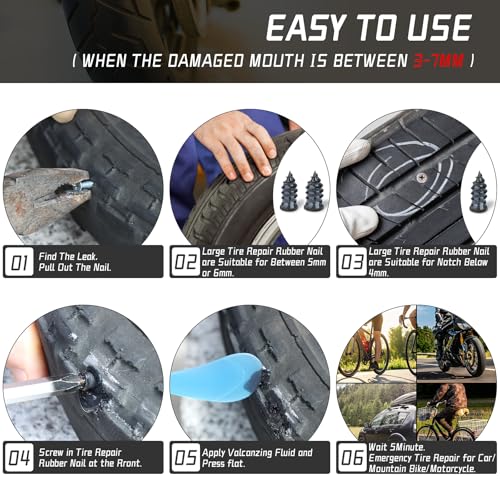 EASY TO USE

( WHEN THE DAMAGED MOUTH IS BETWEEN 3-7MM )

01 Find The Leak. Pull Out The Nail.

02 Large Tire Repair Rubber Nail are Suitable for Between 5mm or 6mm.

03 Large Tire Repair Rubber Nail are Suitable for Notch Below 4mm.

04 Screw in Tire Repair Rubber Nail at the Rront.

05 Apply Valcanzing Fluid and Press flat.

06 Wait 5Minute. Emergency Tire Repair for Car/ Mountain Bike/Motorcycle.