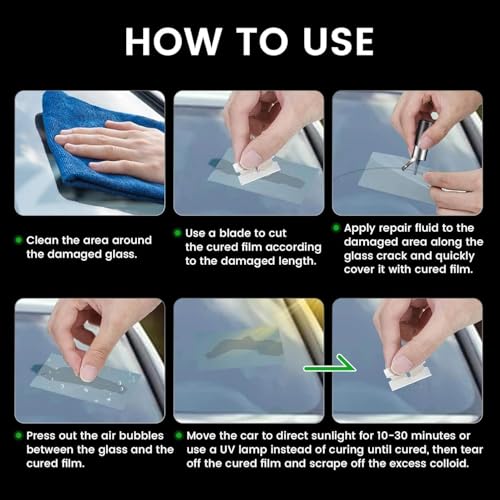 HOW TO USE

Clean the area around the damaged glass.

Use a blade to cut the cured film according to the damaged length.

Apply repair fluid to the damaged area along the glass crack and quickly cover it with cured film.

Press out the air bubbles between the glass and the cured film.

Move the car to direct sunlight for 10-30 minutes or use a UV lamp instead of curing until cured, then tear off the cured film and scrape off the excess colloid.