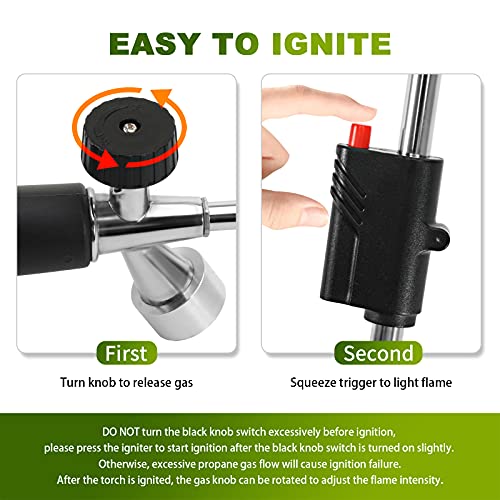 EASY TO IGNITE

First

Turn knob to release gas

Second

Squeeze trigger to light flame

DO NOT turn the black knob switch excessively before ignition, please press the igniter to start ignition after the black knob switch is turned on slightly. Otherwise, excessive propane gas flow will cause ignition failure. After the torch is ignited, the gas knob can be rotated to adjust the flame intensity.