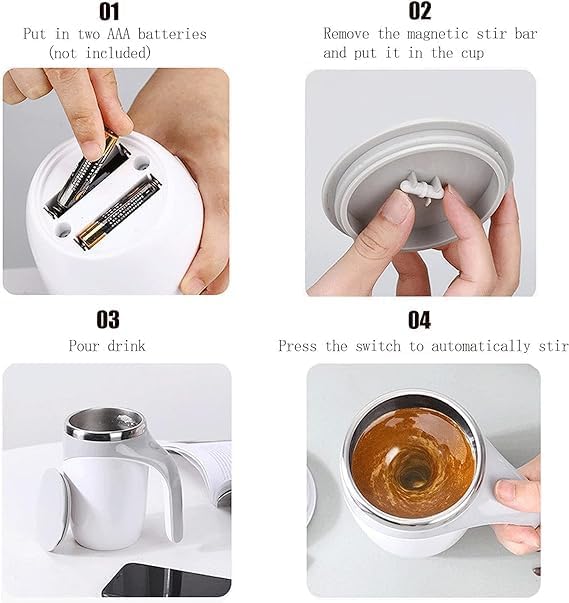 01
Put in two AAA batteries
(not included)

02
Remove the magnetic stir bar and put it in the cup

03
Pour drink

04
Press the switch to automatically stir