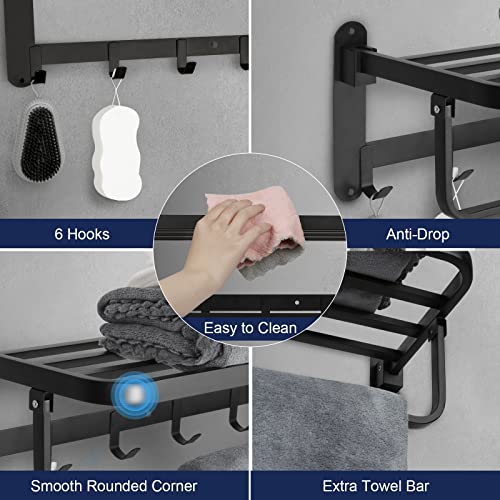 6 Hooks

Anti-Drop

Easy to Clean

Smooth Rounded Corner

Extra Towel Bar