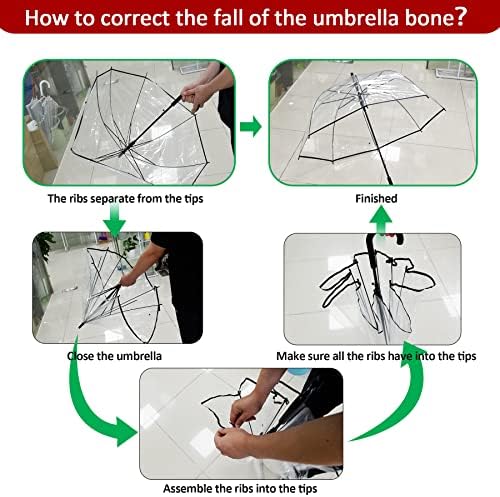 How to correct the fall of the umbrella bone?

The ribs separate from the tips

Finished

Close the umbrella

Make sure all the ribs have into the tips

Assemble the ribs into the tips