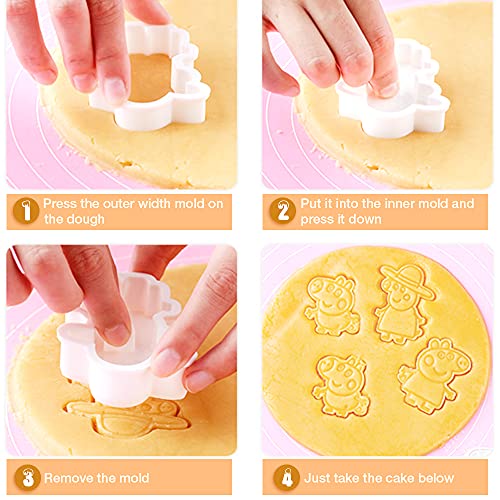 1 Press the outer width mold on the dough

2 Put it into the inner mold and press it down

3 Remove the mold

4 Just take the cake below