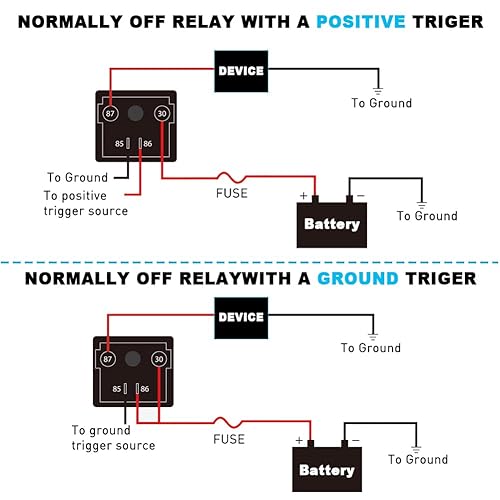 NORMALLY OFF RELAY WITH A POSITIVE TRIGER

DEVICE

To Ground

87

30

85

86

To Ground

To positive trigger source

FUSE

+

−

Battery

To Ground

NORMALLY OFF RELAYWITH A GROUND TRIGER

DEVICE

To Ground

87

30

85

86

To ground trigger source

FUSE

+

−

Battery

To Ground