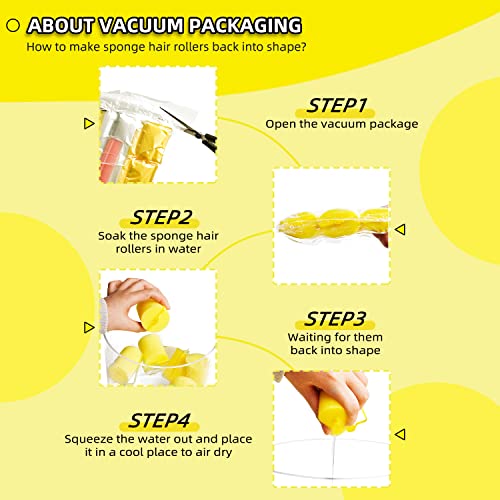 ABOUT VACUUM PACKAGING
How to make sponge hair rollers back into shape?

STEP1
Open the vacuum package

STEP2
Soak the sponge hair rollers in water

STEP3
Waiting for them back into shape

STEP4
Squeeze the water out and place it in a cool place to air dry