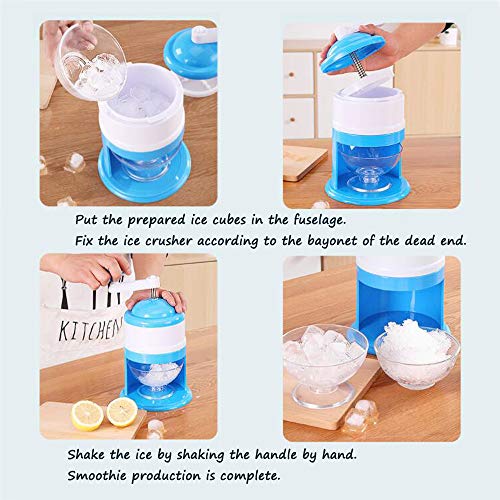 Put the prepared ice cubes in the fuselage.
Fix the ice crusher according to the bayonet of the dead end.

KITCHEN

Shake the ice by shaking the handle by hand.
Smoothie production is complete.