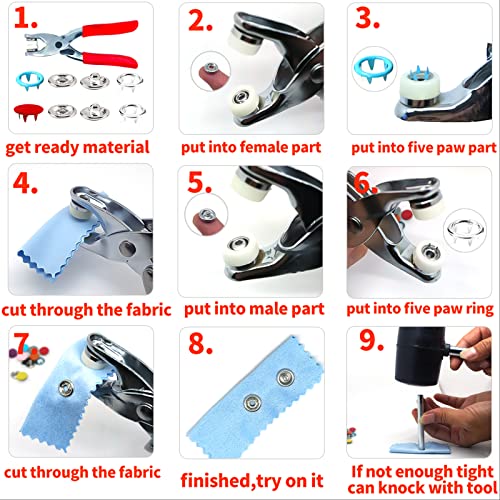 1.

get ready material

2.

put into female part

3.

put into five paw part

4.

cut through the fabric

5.

put into male part

6.

put into five paw ring

7.

cut through the fabric

8.

finished,try on it

9.

If not enough tight can knock with tool