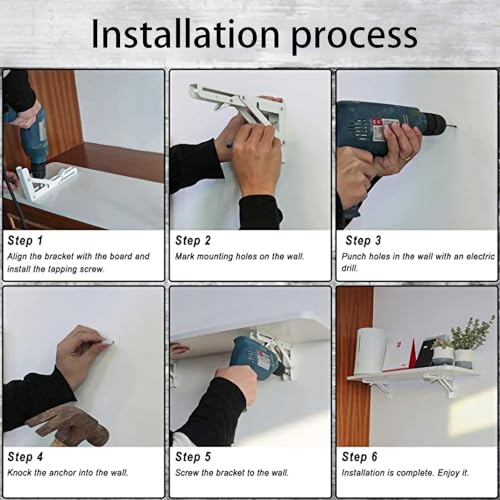 Installation process

Step 1

Align the bracket with the board and install the tapping screw.

Step 2

Mark mounting holes on the wall.

Step 3

Punch holes in the wall with an electric drill.

Step 4

Knock the anchor into the wall.

Step 5

Screw the bracket to the wall.

Step 6

Installation is complete. Enjoy it.