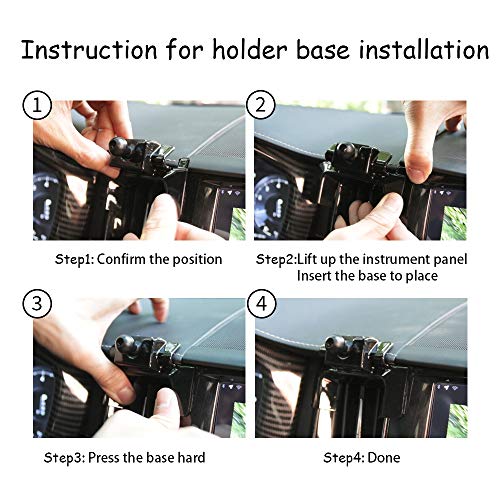 Instruction for holder base installation

1

Step1: Confirm the position

2

Step2:Lift up the instrument panel
Insert the base to place

3

Step3: Press the base hard

4

Step4: Done