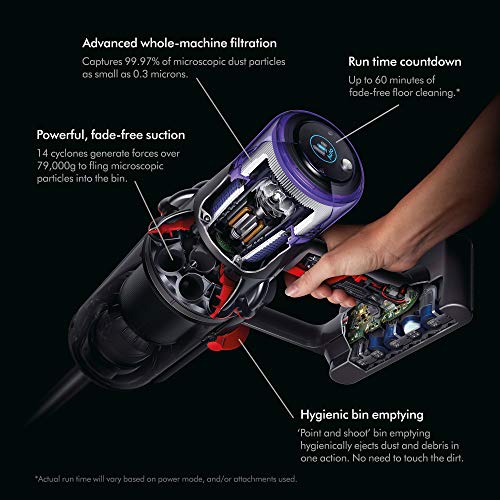 Advanced whole-machine filtration
Captures 99.97% of microscopic dust particles as small as 0.3 microns.

Run time countdown
Up to 60 minutes of fade-free floor cleaning.*

Powerful, fade-free suction
14 cyclones generate forces over 79,000g to fling microscopic particles into the bin.

Hygienic bin emptying
'Point and shoot' bin emptying hygienically ejects dust and debris in one action. No need to touch the dirt.

*Actual run time will vary based on power mode, and/or attachments used.