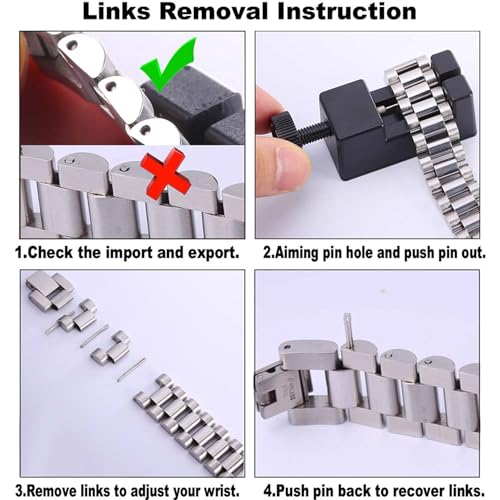 Links Removal Instruction

1.Check the import and export.

2.Aiming pin hole and push pin out.

3.Remove links to adjust your wrist.

4.Push pin back to recover links.