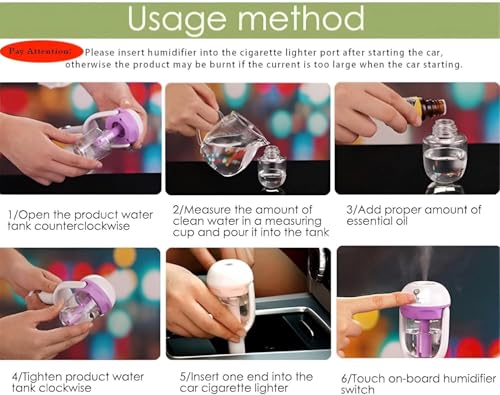 Usage method

Pay Attention: Please insert humidifier into the cigarette lighter port after starting the car, otherwise the product may be burnt if the current is too large when the car starting.

1/Open the product water tank counterclockwise

2/Measure the amount of clean water in a measuring cup and pour it into the tank

3/Add proper amount of essential oil

4/Tighten product water tank clockwise

5/Insert one end into the car cigarette lighter

6/Touch on-board humidifier switch