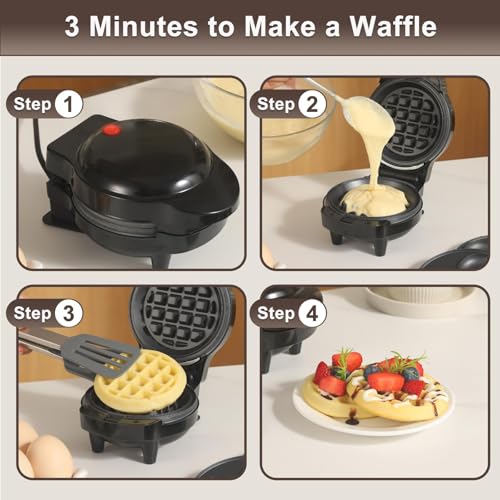 3 Minutes to Make a Waffle

Step 1

Step 2

Step 3

Step 4