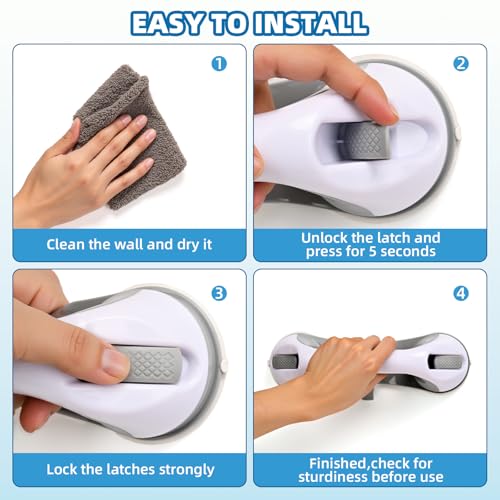 EASY TO INSTALL

1

Clean the wall and dry it

2

Unlock the latch and press for 5 seconds

3

Lock the latches strongly

4

Finished,check for sturdiness before use