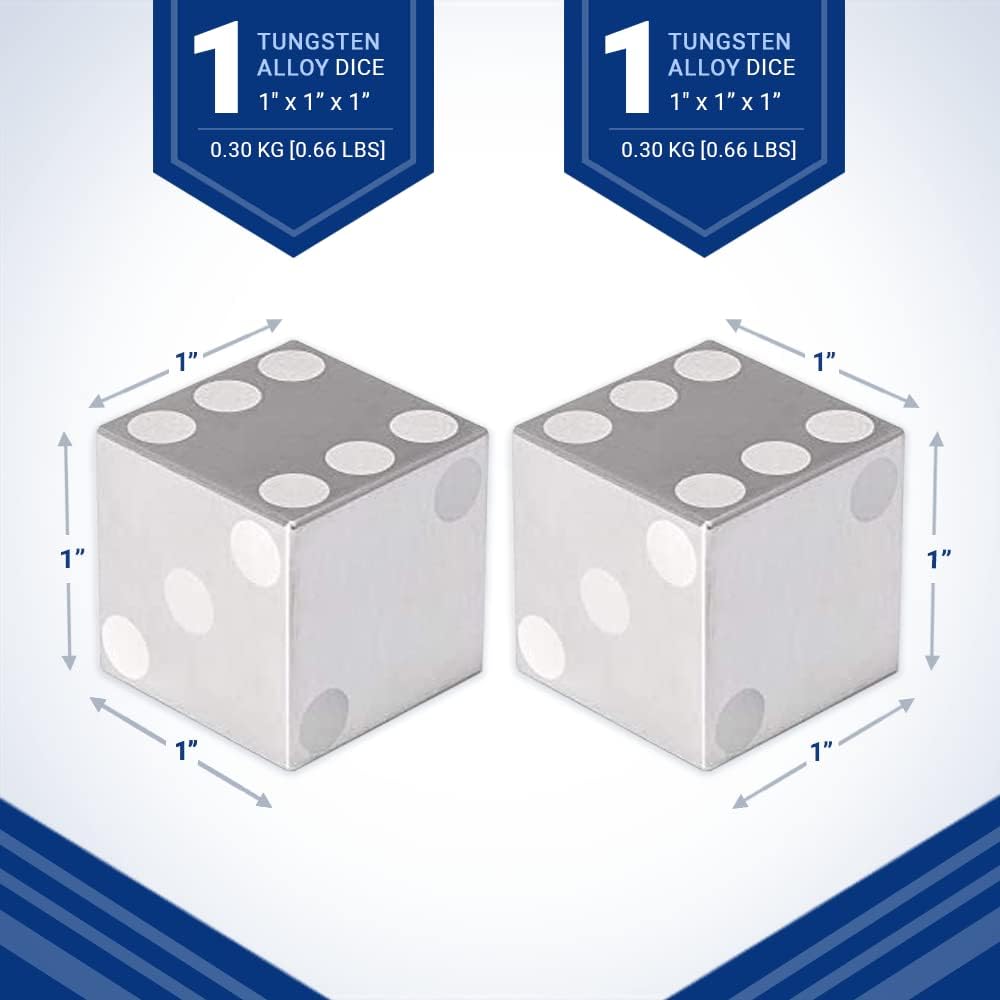 1 TUNGSTEN ALLOY DICE
1" x 1" x 1"
0.30 KG [0.66 LBS]

1 TUNGSTEN ALLOY DICE
1" x 1" x 1"
0.30 KG [0.66 LBS]

1"
1"
1"

1"
1"
1"