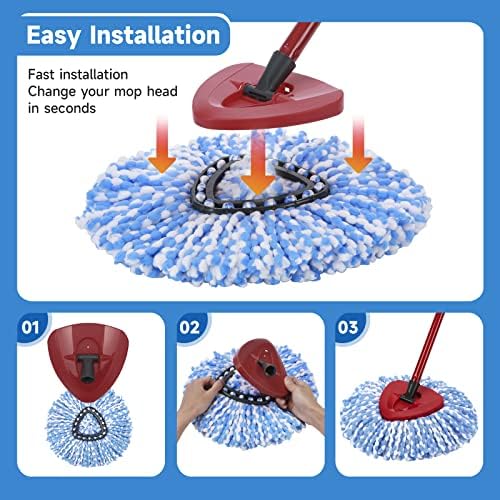 Easy Installation

Fast installation
Change your mop head in seconds

01

02

03