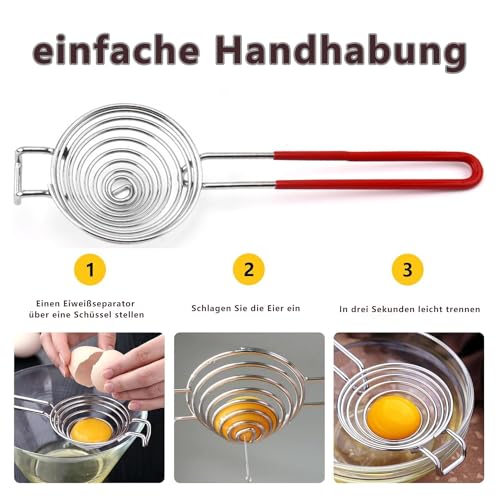 einfache Handhabung

1

Einen Eiweißseparator über eine Schüssel stellen

2

Schlagen Sie die Eier ein

3

In drei Sekunden leicht trennen