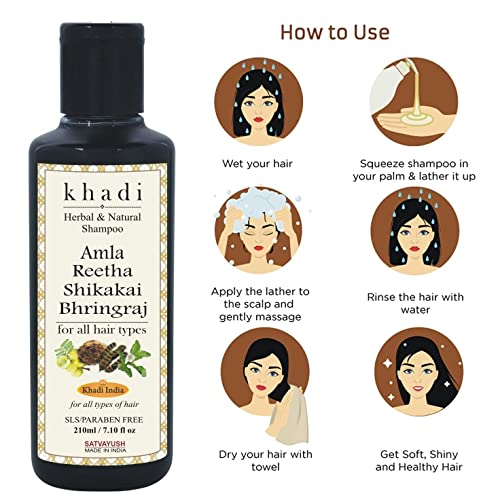 khadi
Herbal & Natural Shampoo
Amla Reetha Shikakai Bhringraj
for all hair types
Khadi India
for all types of hair
SLS/PARABEN FREE
210ml / 7.10 fl oz
SATVAYUSH
MADE IN INDIA

How to Use

Wet your hair

Squeeze shampoo in your palm & lather it up

Apply the lather to the scalp and gently massage

Rinse the hair with water

Dry your hair with towel

Get Soft, Shiny and Healthy Hair