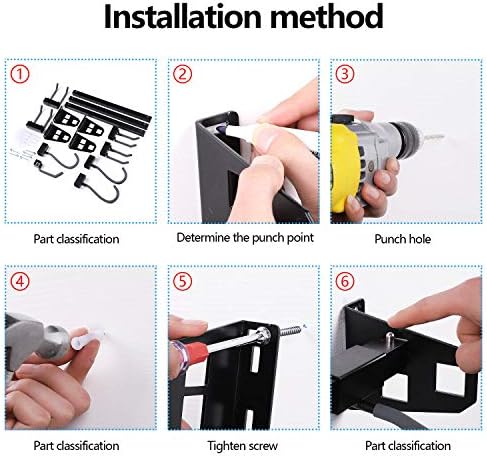 Installation method

①

Part classification

②

Determine the punch point

③

Punch hole

④

Part classification

⑤

Tighten screw

⑥

Part classification