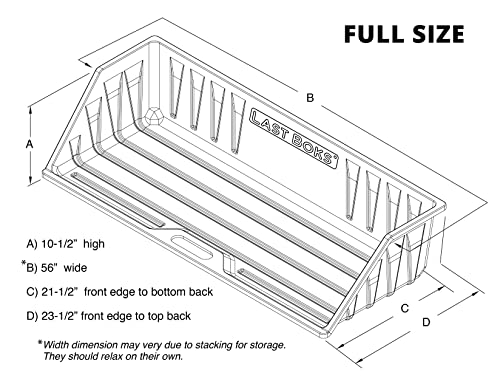 FULL SIZE

B

A

LAST BOKS®

C

D

A) 10-1/2" high

*B) 56" wide

C) 21-1/2" front edge to bottom back

D) 23-1/2" front edge to top back

*Width dimension may very due to stacking for storage. They should relax on their own.