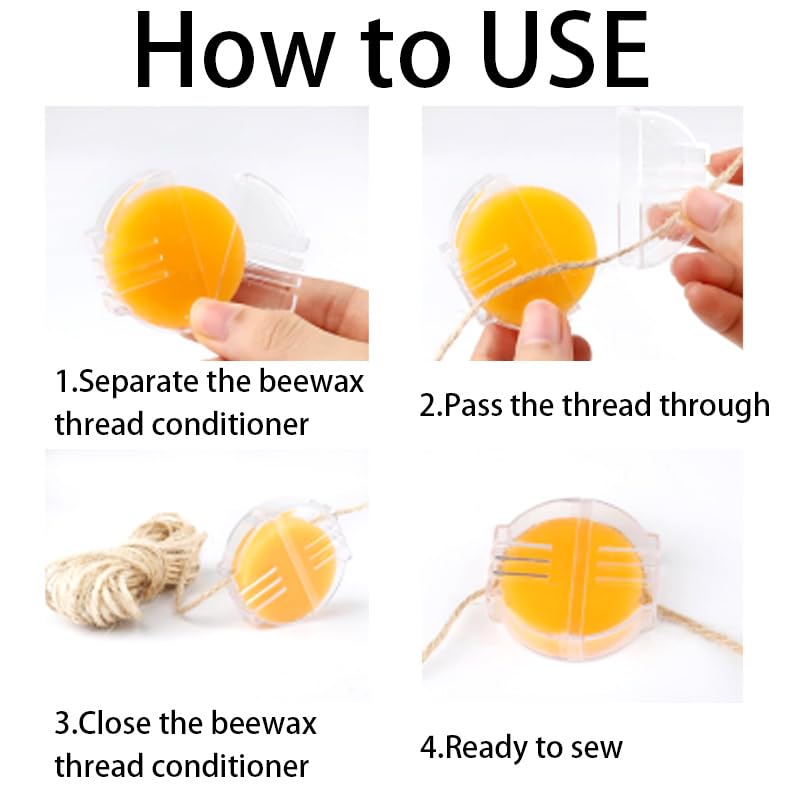 How to USE

1.Separate the beewax thread conditioner

2.Pass the thread through

3.Close the beewax thread conditioner

4.Ready to sew