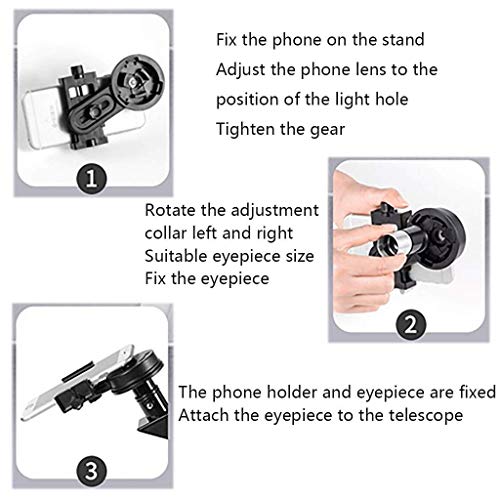 1

Fix the phone on the stand
Adjust the phone lens to the position of the light hole
Tighten the gear

Rotate the adjustment collar left and right
Suitable eyepiece size
Fix the eyepiece

2

3

The phone holder and eyepiece are fixed
Attach the eyepiece to the telescope