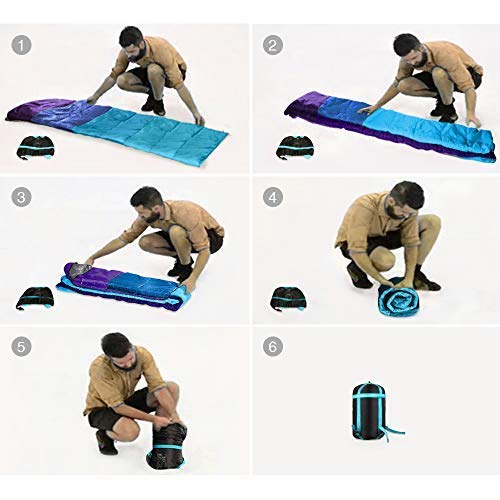 1

2

3

4

5

6