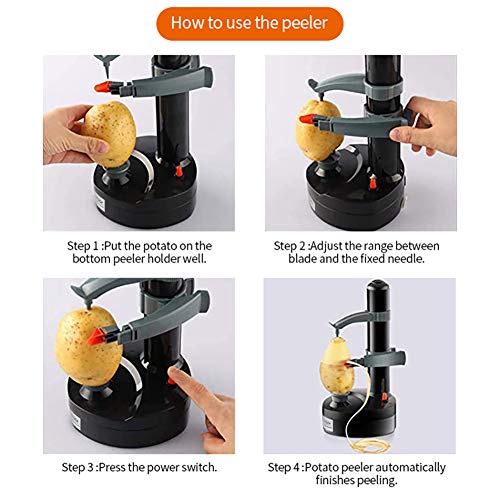 How to use the peeler

Step 1 :Put the potato on the bottom peeler holder well.

Step 2 :Adjust the range between blade and the fixed needle.

Step 3 :Press the power switch.

Step 4 :Potato peeler automatically finishes peeling.