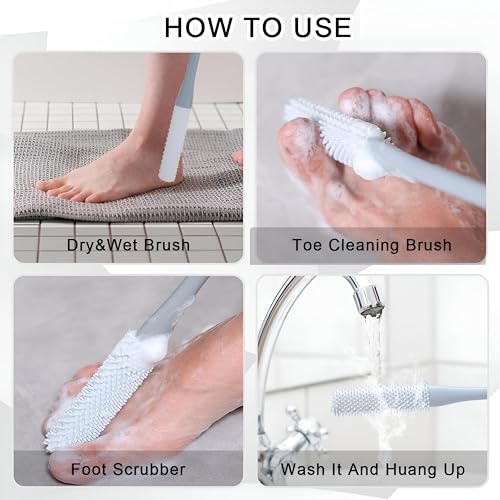 HOW TO USE

Dry&Wet Brush

Toe Cleaning Brush

Foot Scrubber

Wash It And Huang Up