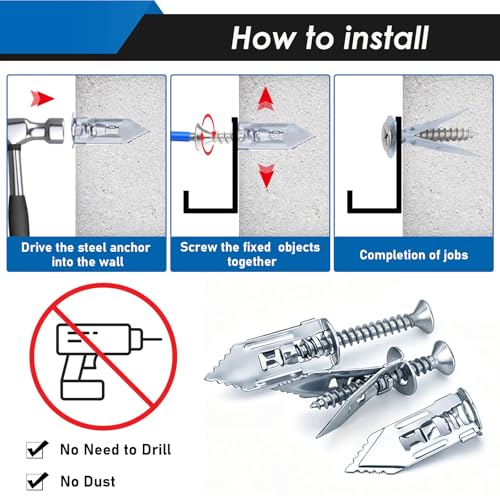 How to install

Drive the steel anchor into the wall

Screw the fixed objects together

Completion of jobs

No Need to Drill

No Dust