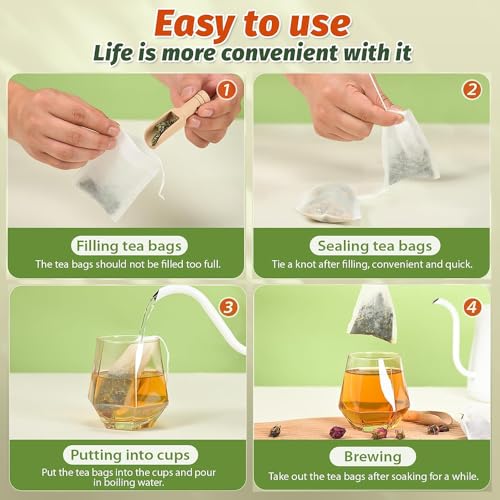 Easy to use
Life is more convenient with it

1
Filling tea bags
The tea bags should not be filled too full.

2
Sealing tea bags
Tie a knot after filling, convenient and quick.

3
Putting into cups
Put the tea bags into the cups and pour in boiling water.

4
Brewing
Take out the tea bags after soaking for a while.