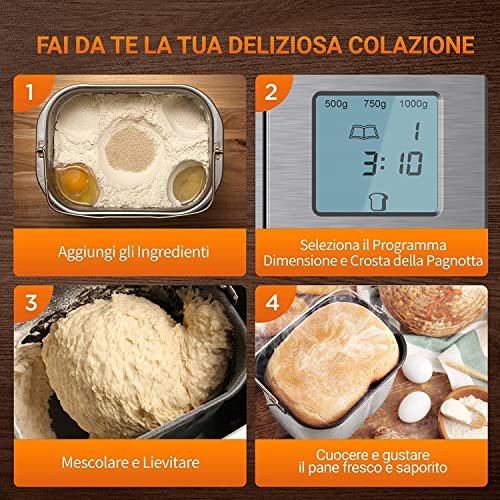 FAI DA TE LA TUA DELIZIOSA COLAZIONE

1

Aggiungi gli Ingredienti

2

500g 750g 1000g

1

3:10

Seleziona il Programma Dimensione e Crosta della Pagnotta

3

Mescolare e Lievitare

4

Cuocere e gustare il pane fresco e saporito