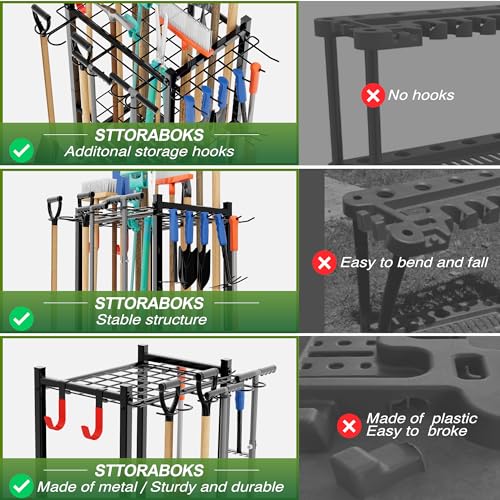 STTORABOKS
Additonal storage hooks

No hooks

STTORABOKS
Stable structure

Easy to bend and fall

STTORABOKS
Made of metal / Sturdy and durable

Made of plastic
Easy to broke