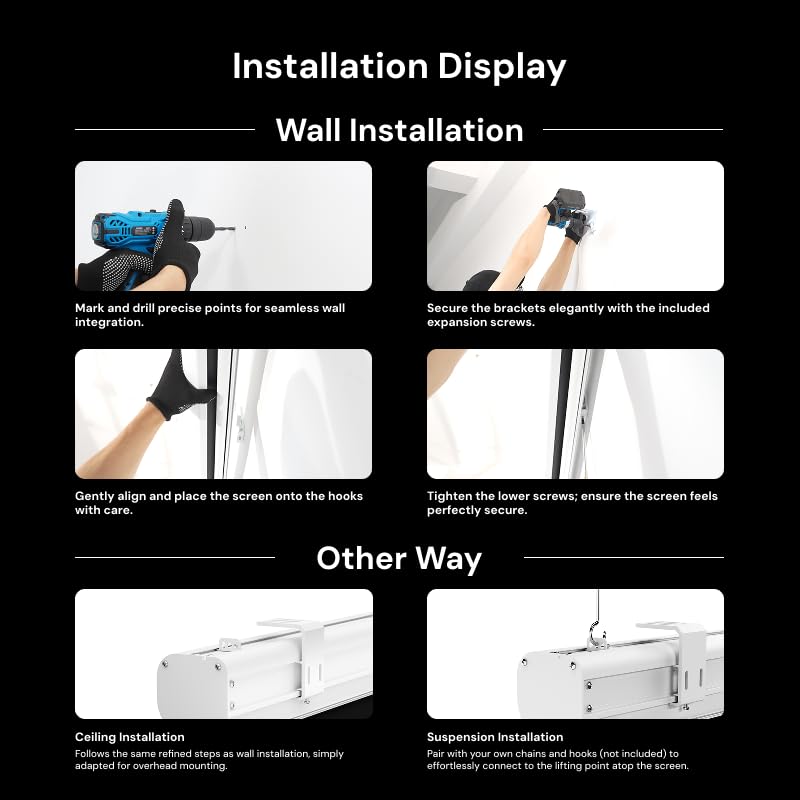 Installation Display

Wall Installation

Mark and drill precise points for seamless wall integration.

Secure the brackets elegantly with the included expansion screws.

Gently align and place the screen onto the hooks with care.

Tighten the lower screws; ensure the screen feels perfectly secure.

Other Way

Ceiling Installation
Follows the same refined steps as wall installation, simply adapted for overhead mounting.

Suspension Installation
Pair with your own chains and hooks (not included) to effortlessly connect to the lifting point atop the screen.