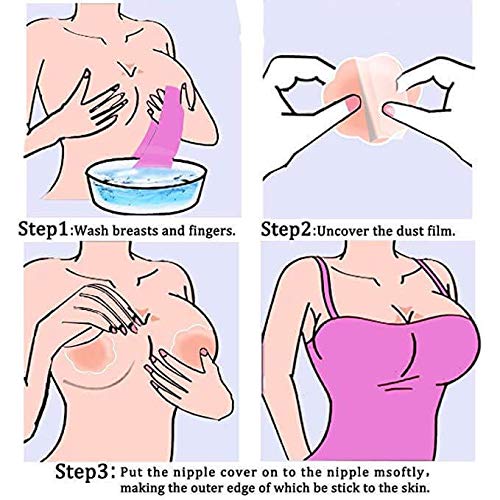 Step1:Wash breasts and fingers.

Step2:Uncover the dust film.

Step3: Put the nipple cover on to the nipple msoftly, making the outer edge of which be stick to the skin.