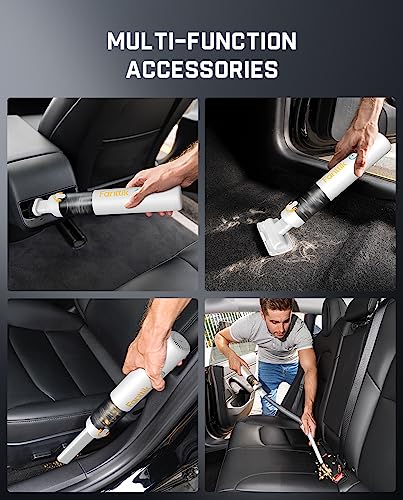 MULTI-FUNCTION ACCESSORIES

Fanttik

Fanttik

Fanttik