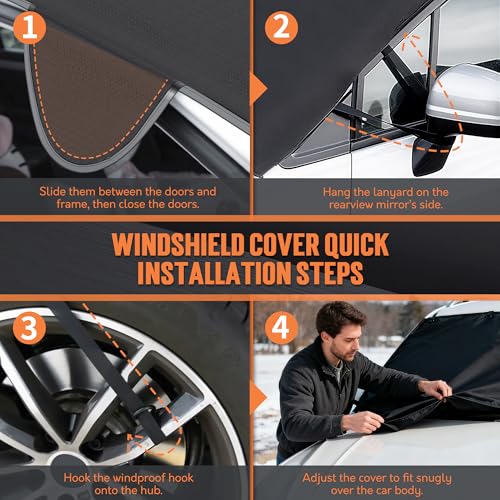 1

Slide them between the doors and frame, then close the doors.

2

Hang the lanyard on the rearview mirror's side.

WINDSHIELD COVER QUICK INSTALLATION STEPS

3

Hook the windproof hook onto the hub.

4

Adjust the cover to fit snugly over the car body.