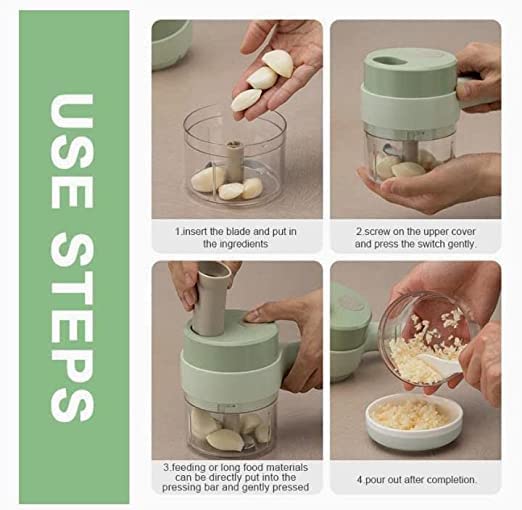 USE STEPS

1.insert the blade and put in the ingredients

2.screw on the upper cover and press the switch gently.

3.feeding or long food materials can be directly put into the pressing bar and gently pressed

4.pour out after completion.