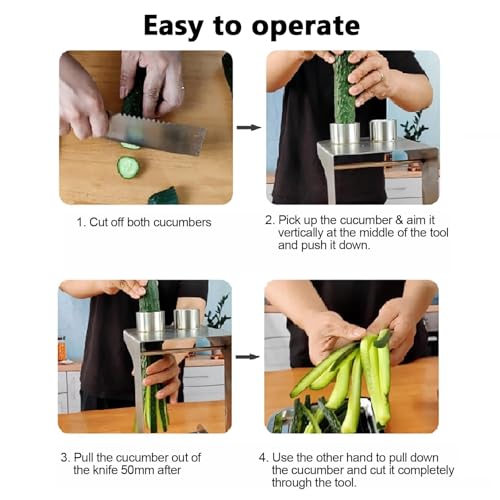 Easy to operate

1. Cut off both cucumbers

2. Pick up the cucumber & aim it vertically at the middle of the tool and push it down.

3. Pull the cucumber out of the knife 50mm after

4. Use the other hand to pull down the cucumber and cut it completely through the tool.