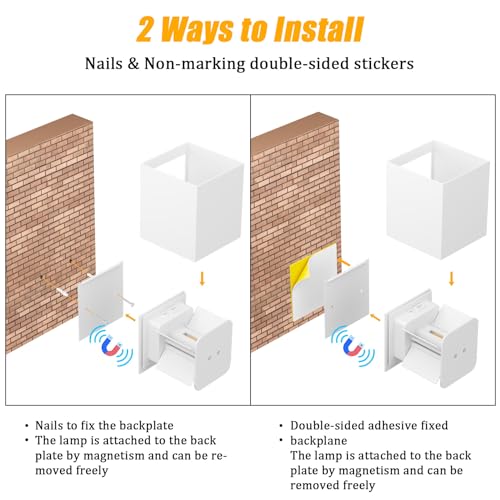 2 Ways to Install

Nails & Non-marking double-sided stickers

• Nails to fix the backplate
• The lamp is attached to the back plate by magnetism and can be removed freely

• Double-sided adhesive fixed
• backplane
The lamp is attached to the back plate by magnetism and can be removed freely