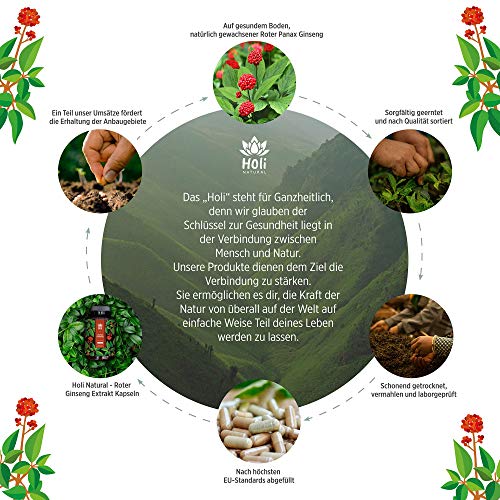 Auf gesundem Boden, natürlich gewachsener Roter Panax Ginseng

Sorgfältig geerntet und nach Qualität sortiert

Schonend getrocknet, vermahlen und laborgeprüft

Nach höchsten EU-Standards abgefüllt

Holi Natural - Roter Ginseng Extrakt Kapseln

Ein Teil unser Umsätze fördert die Erhaltung der Anbaugebiete

Holi NATURAL

Das „Holi" steht für Ganzheitlich, denn wir glauben der Schlüssel zur Gesundheit liegt in der Verbindung zwischen Mensch und Natur.
Unsere Produkte dienen dem Ziel die Verbindung zu stärken.
Sie ermöglichen es dir, die Kraft der Natur von überall auf der Welt auf einfache Weise Teil deines Leben werden zu lassen.