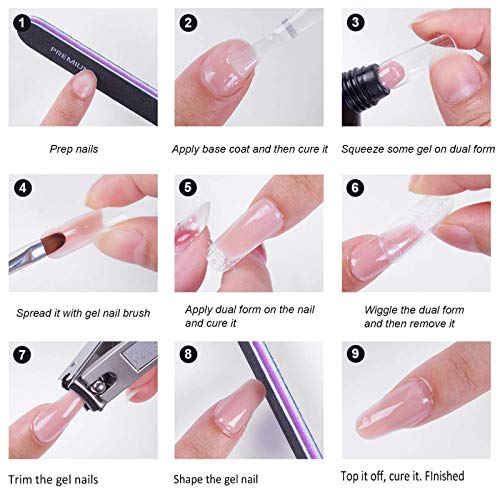 1
PREMIUM

Prep nails

2

Apply base coat and then cure it

3

Squeeze some gel on dual form

4

Spread it with gel nail brush

5

Apply dual form on the nail and cure it

6

Wiggle the dual form and then remove it

7

Trim the gel nails

8

Shape the gel nail

9

Top it off, cure it. FInished