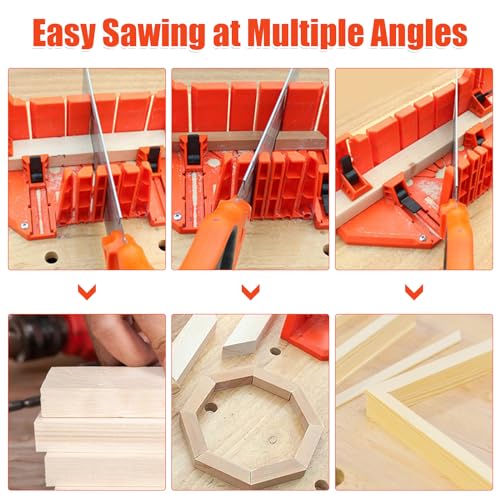 Easy Sawing at Multiple Angles