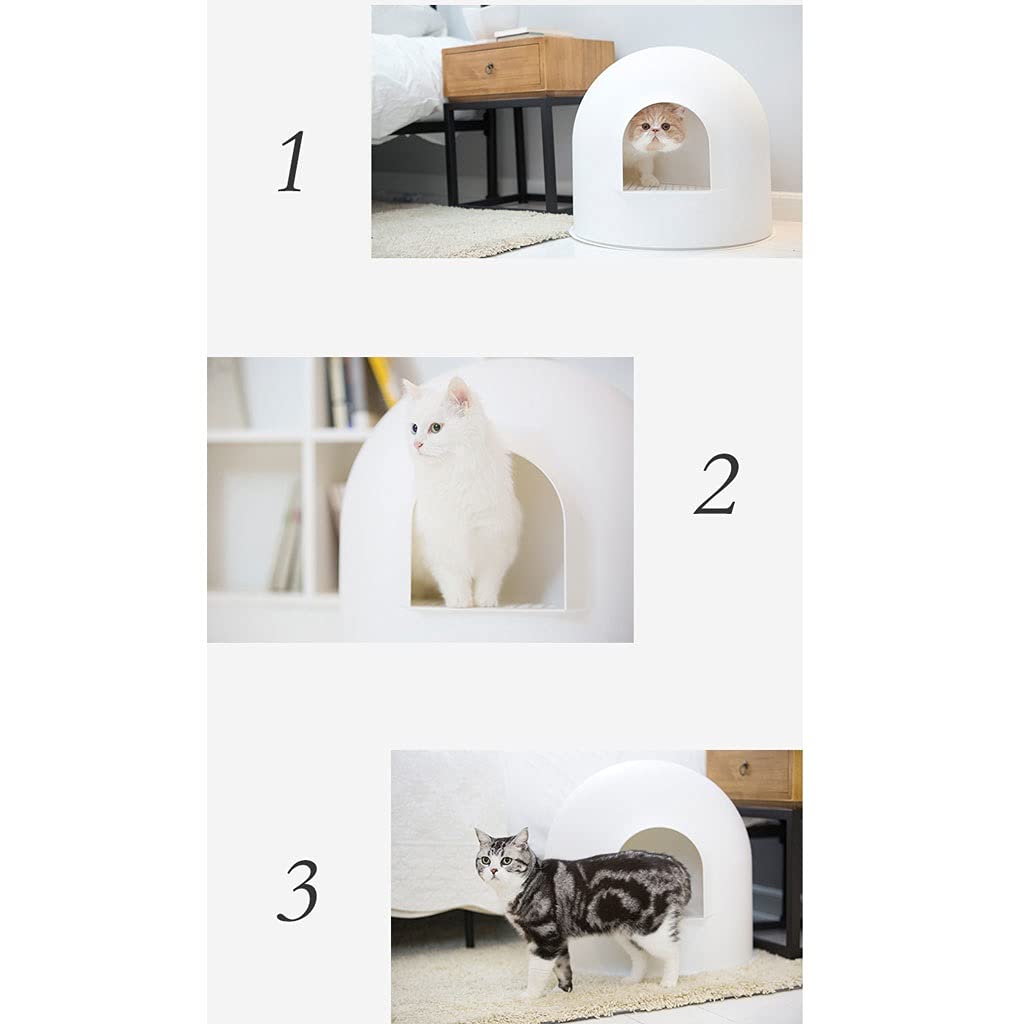 1

2

3