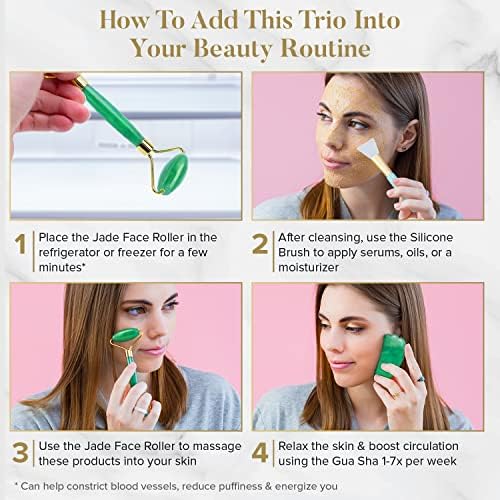 How To Add This Trio Into Your Beauty Routine

1 Place the Jade Face Roller in the refrigerator or freezer for a few minutes*

2 After cleansing, use the Silicone Brush to apply serums, oils, or a moisturizer

3 Use the Jade Face Roller to massage these products into your skin

4 Relax the skin & boost circulation using the Gua Sha 1-7x per week

* Can help constrict blood vessels, reduce puffiness & energize you