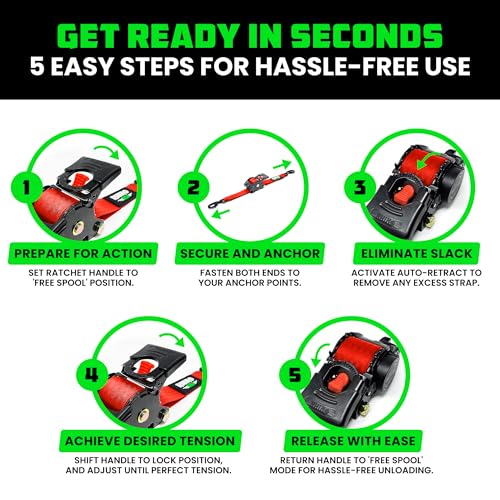 GET READY IN SECONDS
5 EASY STEPS FOR HASSLE-FREE USE

1
PREPARE FOR ACTION
SET RATCHET HANDLE TO 'FREE SPOOL' POSITION.

2
SECURE AND ANCHOR
FASTEN BOTH ENDS TO YOUR ANCHOR POINTS.

3
ELIMINATE SLACK
ACTIVATE AUTO-RETRACT TO REMOVE ANY EXCESS STRAP.

4
ACHIEVE DESIRED TENSION
SHIFT HANDLE TO LOCK POSITION, AND ADJUST UNTIL PERFECT TENSION.

5
RELEASE WITH EASE
RETURN HANDLE TO 'FREE SPOOL' MODE FOR HASSLE-FREE UNLOADING.