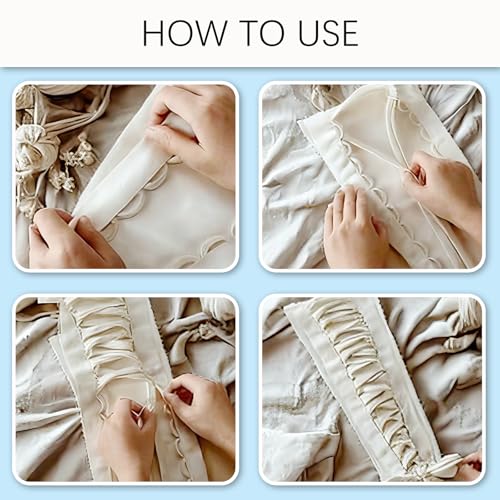 HOW TO USE