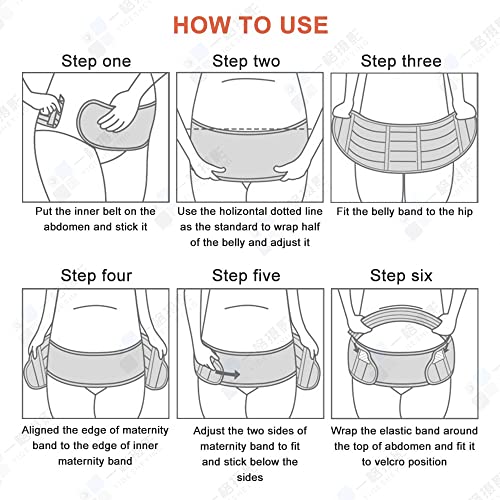 HOW TO USE

Step one

Put the inner belt on the abdomen and stick it

Step two

Use the holizontal dotted line as the standard to wrap half of the belly and adjust it

Step three

Fit the belly band to the hip

Step four

Aligned the edge of maternity band to the edge of inner maternity band

Step five

Adjust the two sides of maternity band to fit and stick below the sides

Step six

Wrap the elastic band around the top of abdomen and fit it to velcro position