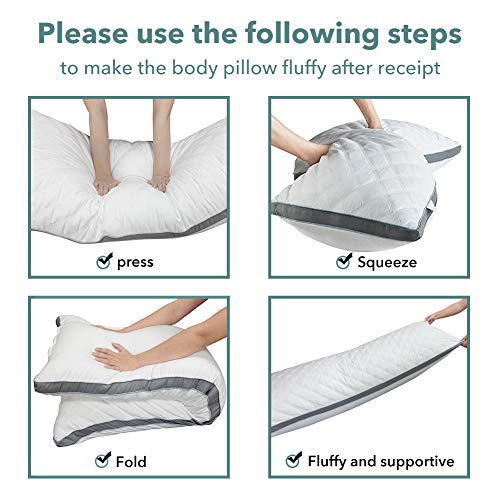 Please use the following steps
to make the body pillow fluffy after receipt

press

Squeeze

Fold

Fluffy and supportive