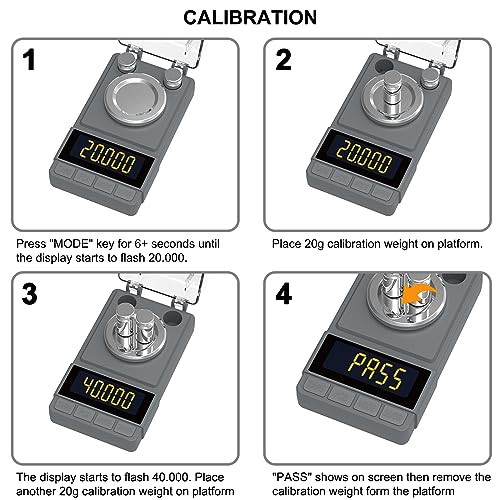 CALIBRATION

1

20.000

Press "MODE" key for 6+ seconds until the display starts to flash 20.000.

2

20.000

Place 20g calibration weight on platform.

3

40.000

The display starts to flash 40.000. Place another 20g calibration weight on platform

4

PASS

"PASS" shows on screen then remove the calibration weight form the platform